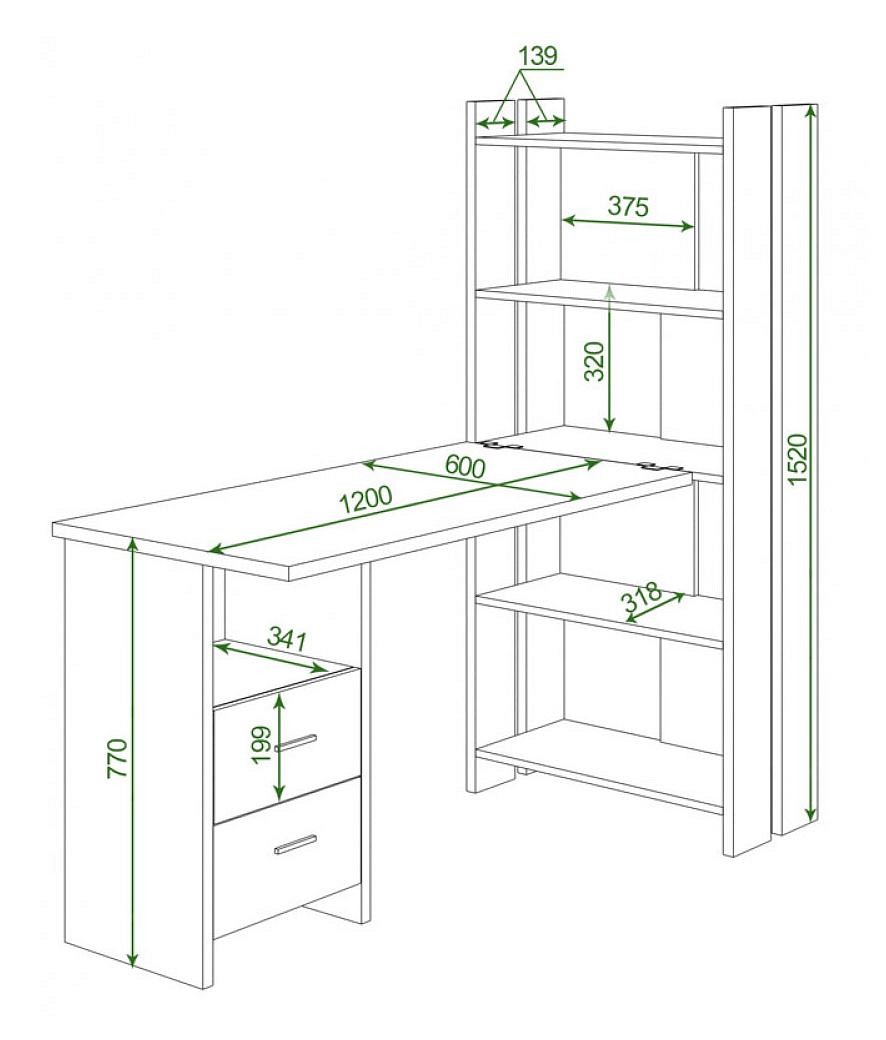 139
375
320
1520
600
1200
318
341
199
770