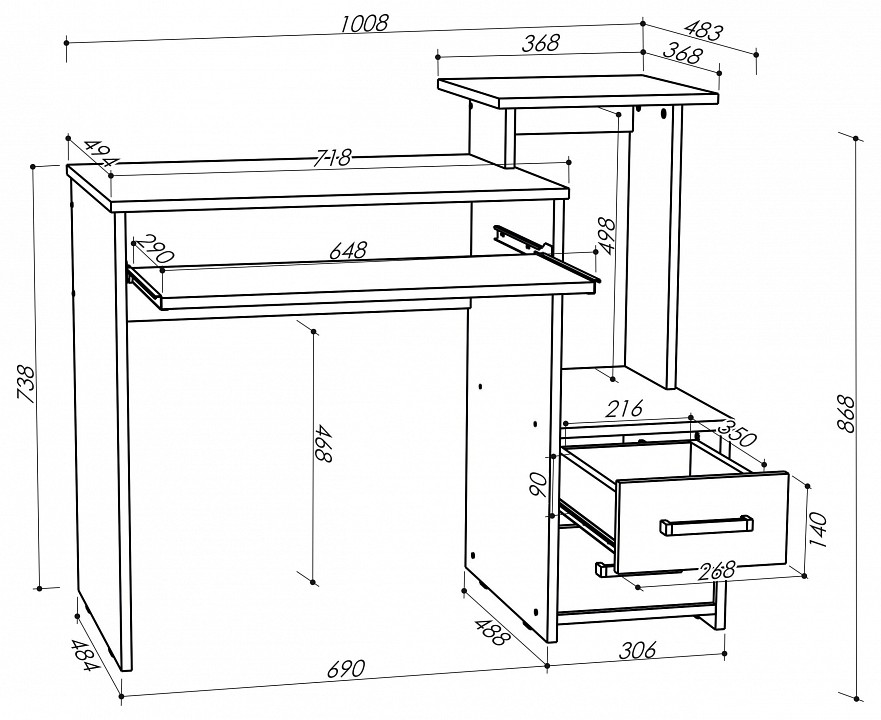 1008
483
368
368
494
718
290
648
498
738
468
868
216
350
90
140
268
488
484
690
306