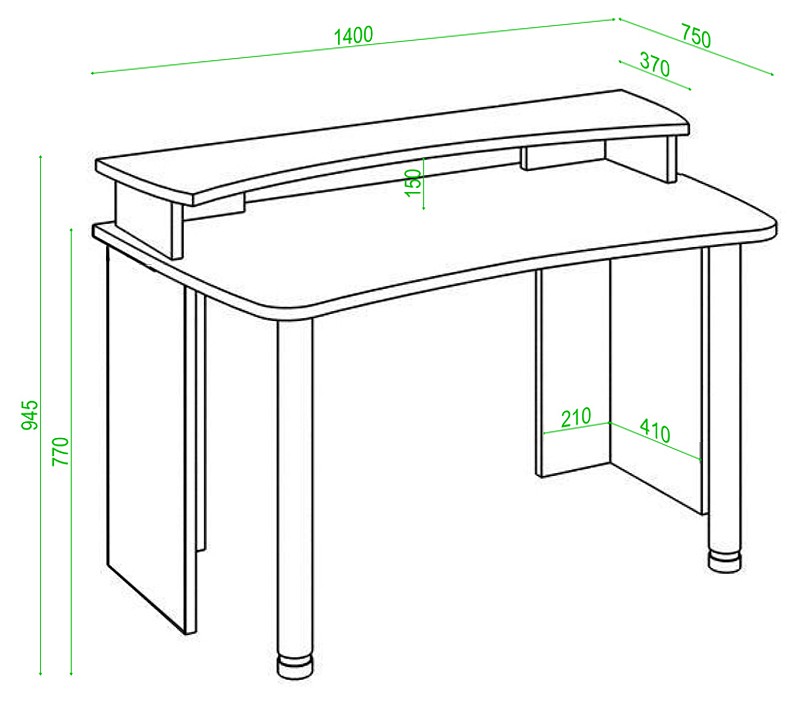 1400
750
370
150
945
770
210
410