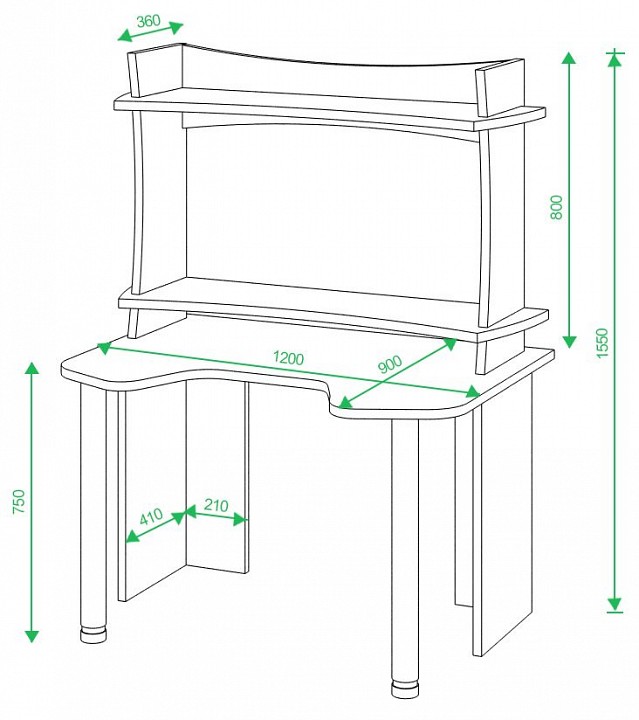 360
800
1550
1200
900
750
410
210