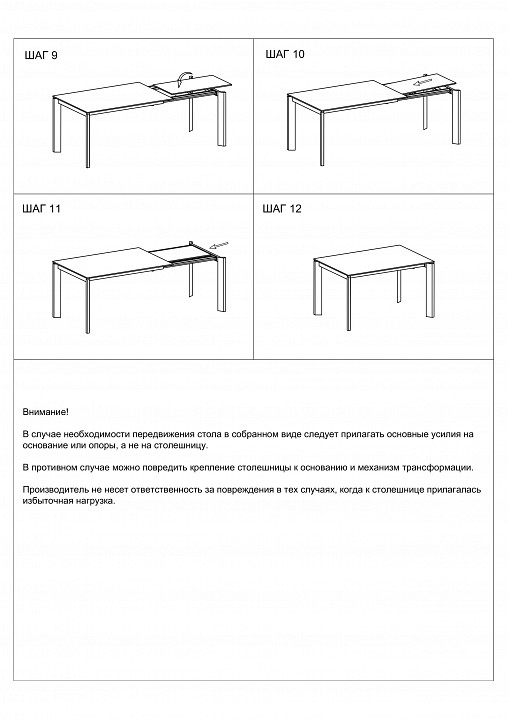 ШАГ 9

ШАГ 10

ШАГ 11

ШАГ 12

Внимание!

В случае необходимости передвижения стола в собранном виде следует прилагать основные усилия на основание или опоры, а не на столешницу.

В противном случае можно повредить крепление столешницы к основанию и механизм трансформации.

Производитель не несет ответственность за повреждения в тех случаях, когда к столешнице прилагалась избыточная нагрузка.