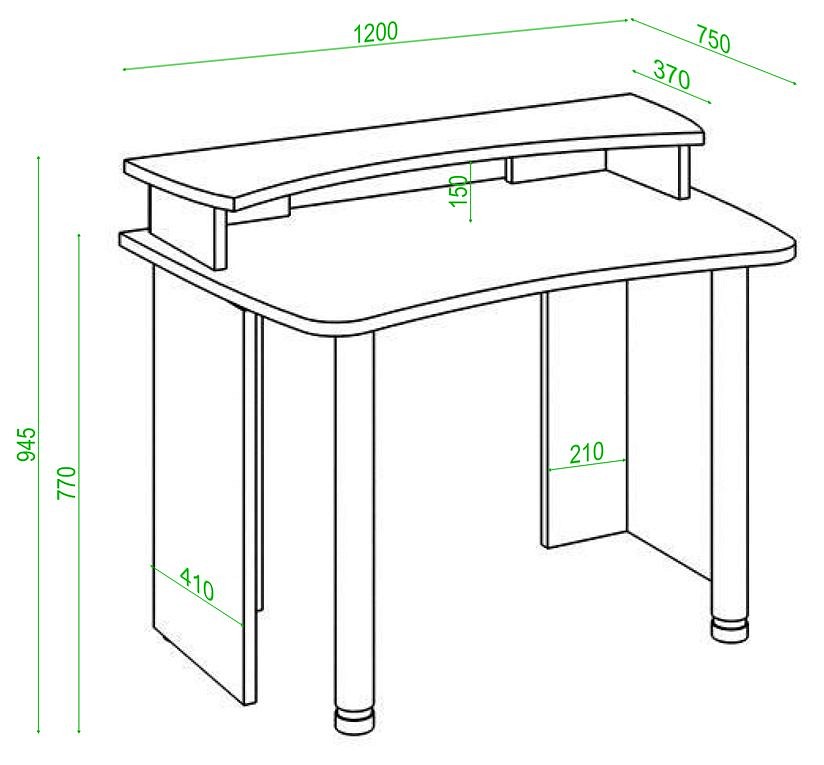 1200
750
370
150
945
770
210
410