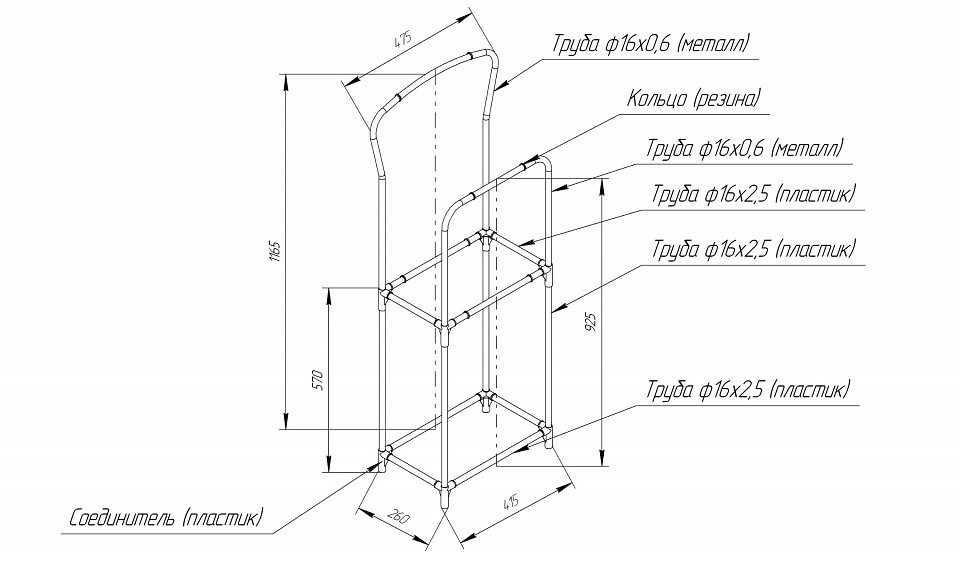 475
Труба ф16х0,6 (металл)
Кольцо (резина)
Труба ф16х0,6 (металл)
Труба ф16х2,5 (пластик)
Труба ф16х2,5 (пластик)
1165
925
570
Труба ф16х2,5 (пластик)
Соединитель (пластик)
260
415