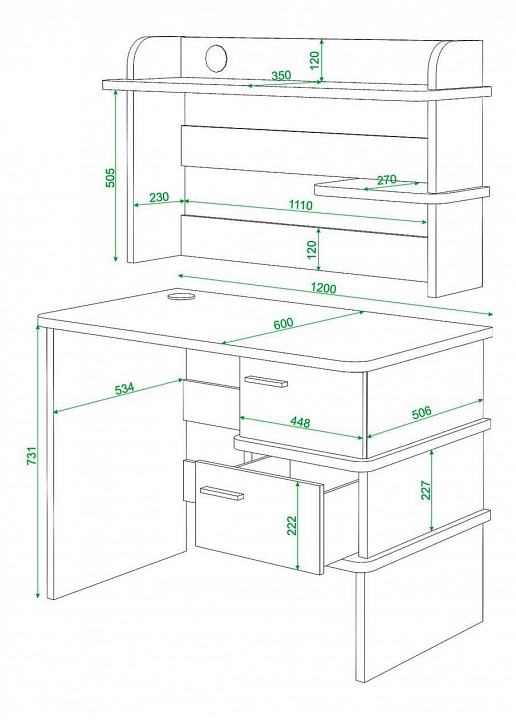 120
350
505
270
230
1110
120
1200
600
534
448
506
731
227
222