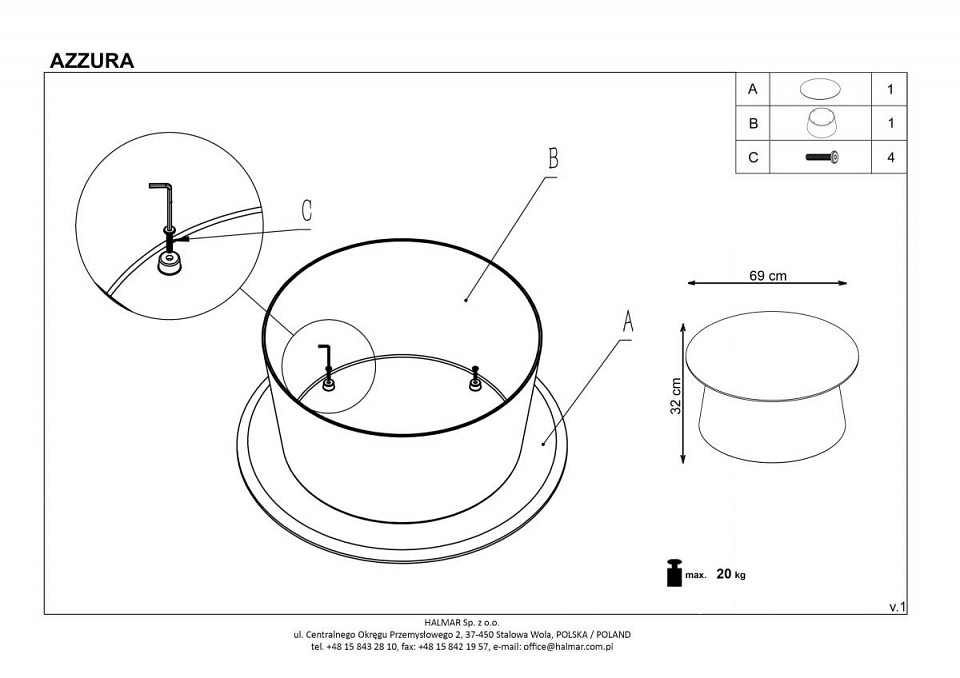 AZZURA

| A |  | 1 |
|---|---|---|
| B |  | 1 |
| C |  | 4 |

C

B

A

69 cm

32 cm

max. 20 kg

v.1

HALMAR Sp. z o.o.
ul. Centralnego Okręgu Przemysłowego 2, 37-450 Stalowa Wola, POLSKA / POLAND
tel. +48 15 843 28 10, fax: +48 15 842 19 57, e-mail: office@halmar.com.pl