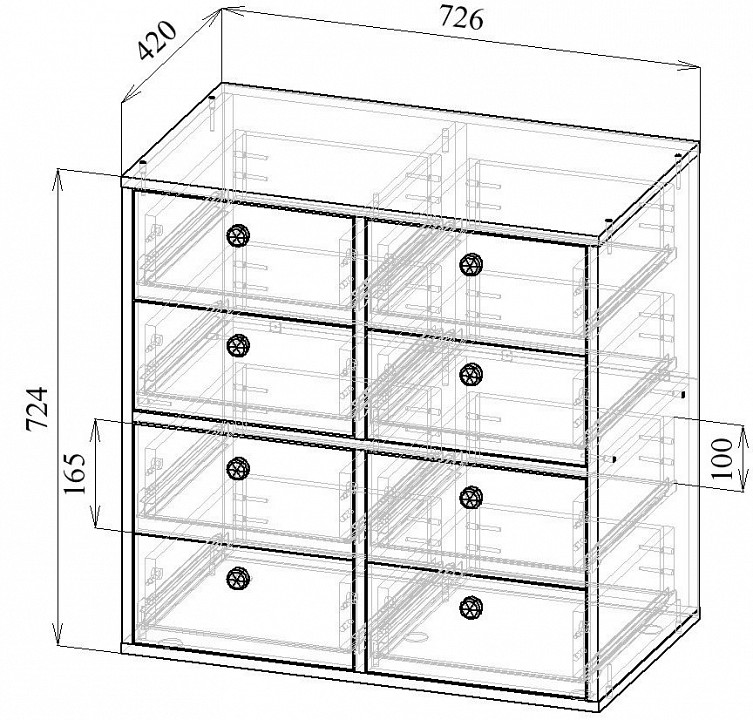 420
726
724
165
100