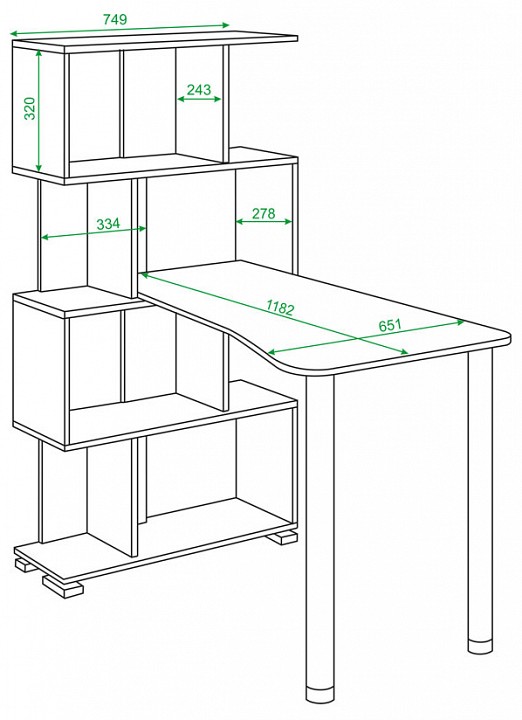 749
320
243
334
278
1182
651