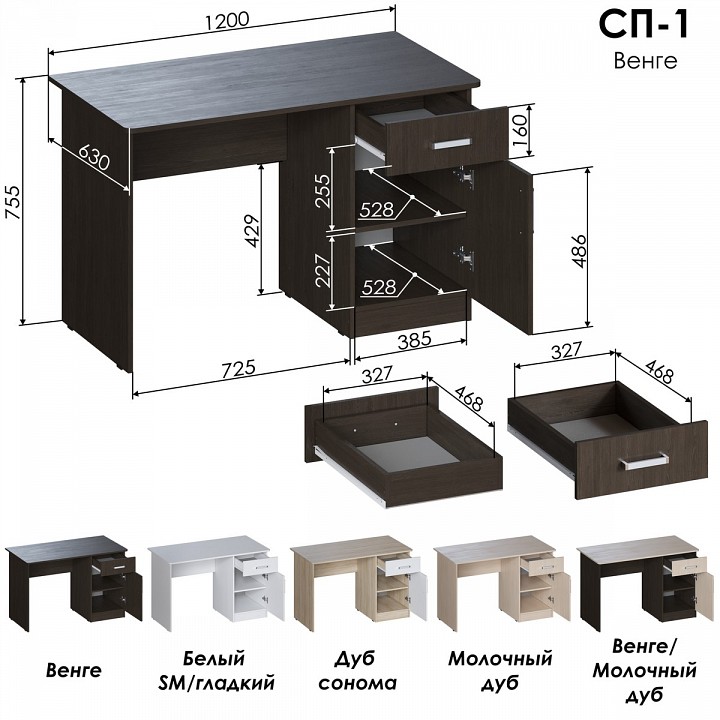 СП-1
Венге

1200
630
755
160
255
528
429
227
528
486
385
725
327
468
327
468

Венге

Белый SM/гладкий

Дуб сонома

Молочный дуб

Венге/ Молочный дуб