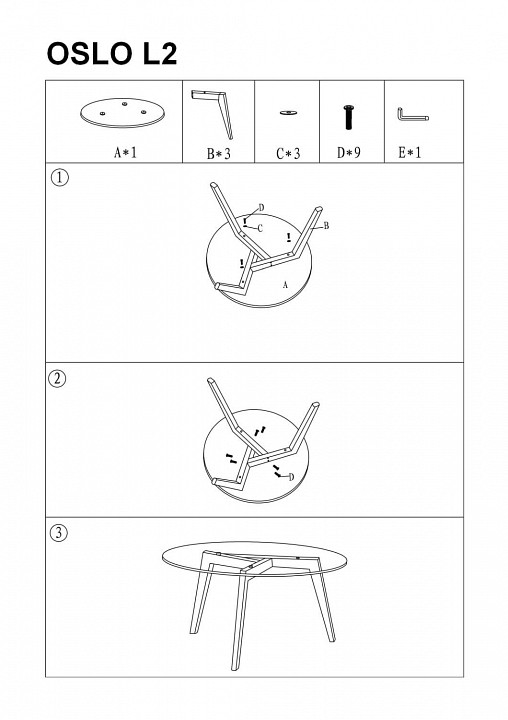 OSLO L2

| A*1 | B*3 | C*3 | D*9 | E*1 |
|---|---|---|---|---|

①
D
C
B
A

②
D

③