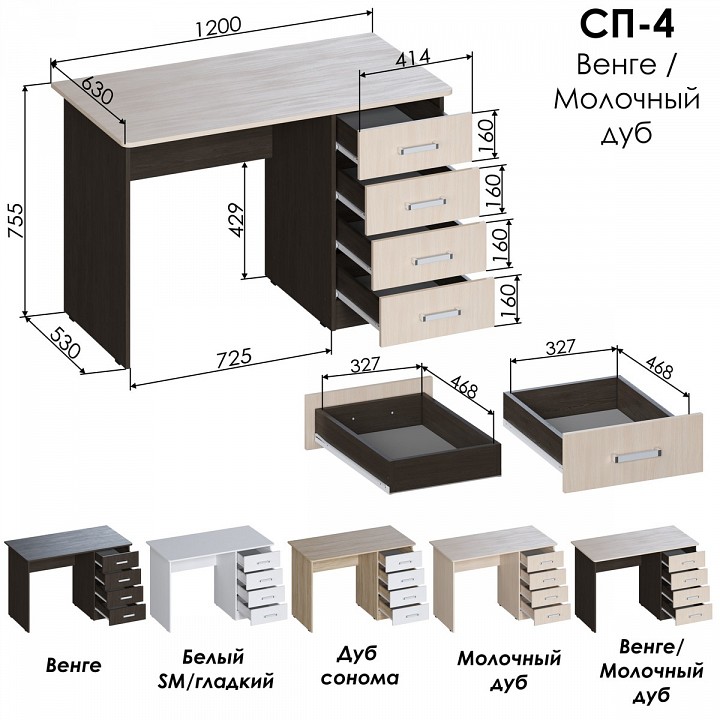 СП-4
Венге /
Молочный
дуб

1200
630
414
160
160
160
160
755
429
530
725
327
468
327
468

Венге

Белый
SM/гладкий

Дуб
сонома

Молочный
дуб

Венге/
Молочный
дуб