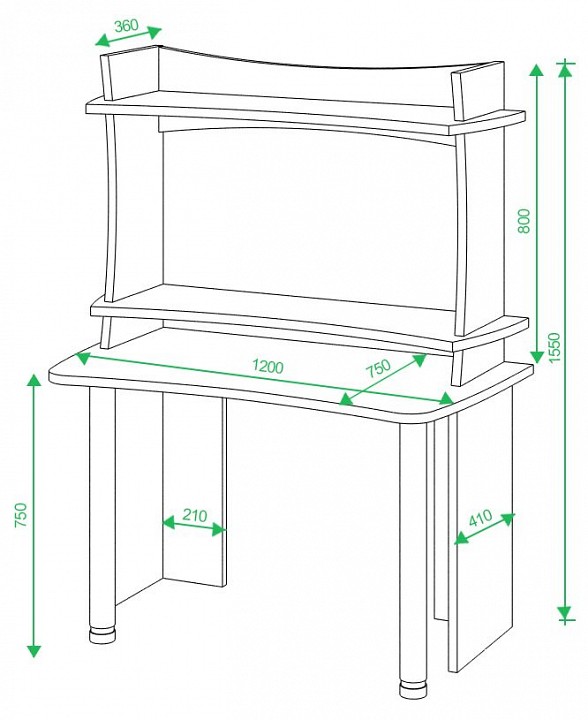 360
800
1550
1200
750
750
210
410