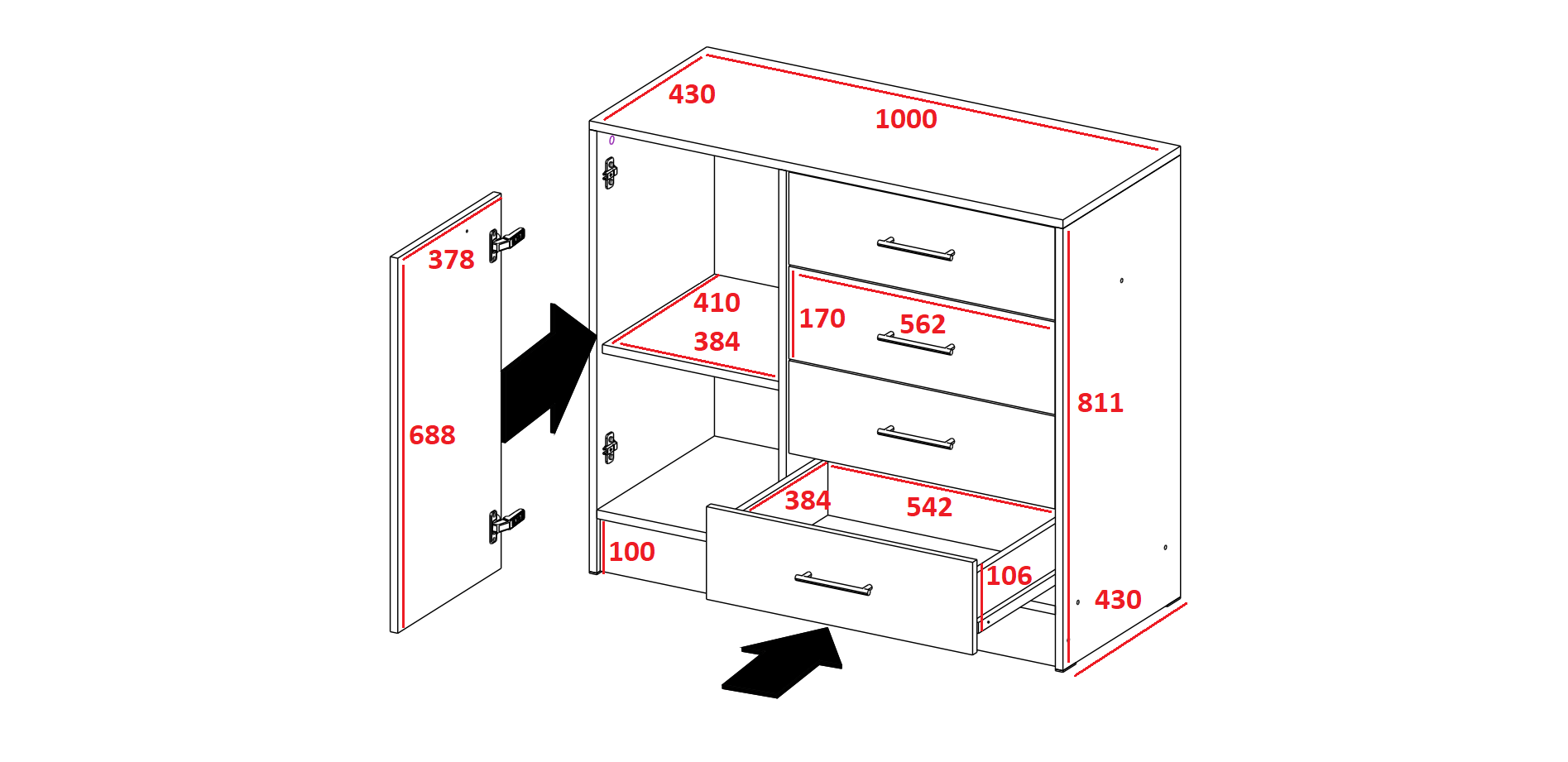 430
1000
378
410
384
170
562
811
688
384
542
100
106
430