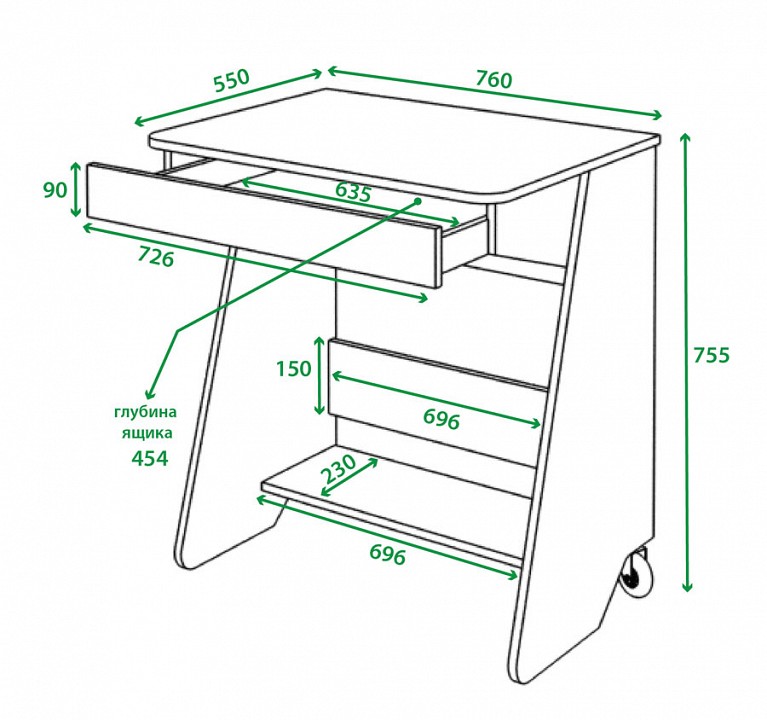 550
760
90
635
726
755
150
696
глубина ящика
454
230
696